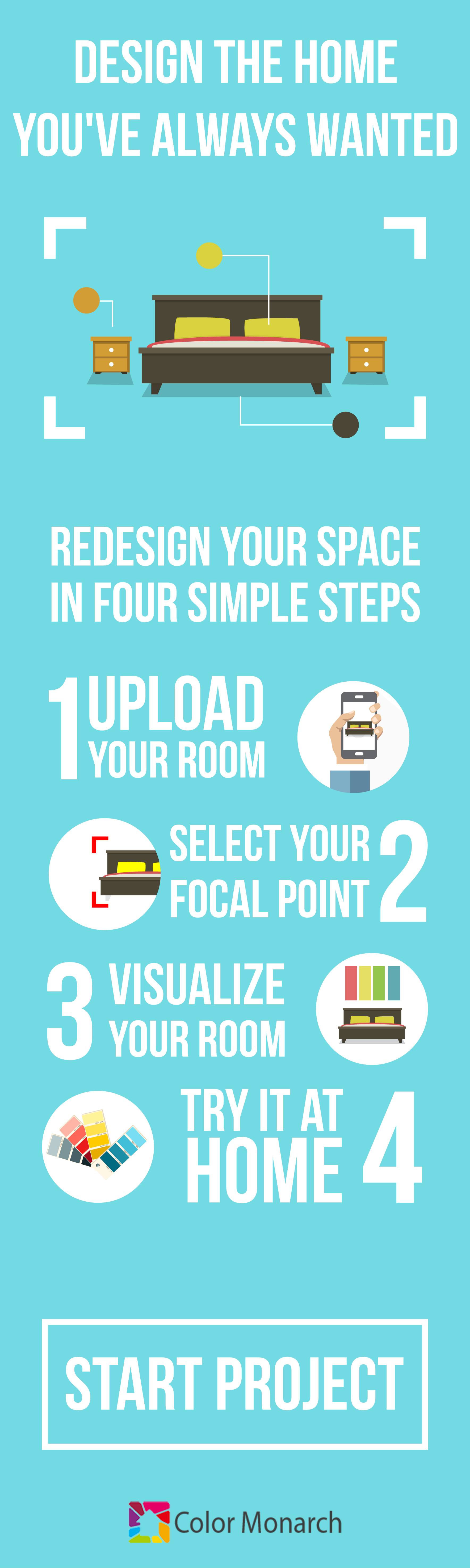 DESIGN THE HOME YOU'VE ALWAYS WANTED

REDESIGN YOUR SPACE IN FOUR SIMPLE STEPS

1 UPLOAD YOUR ROOM

SELECT YOUR FOCAL POINT 2

3 VISUALIZE YOUR ROOM

TRY IT AT HOME 4

START PROJECT

Color Monarch